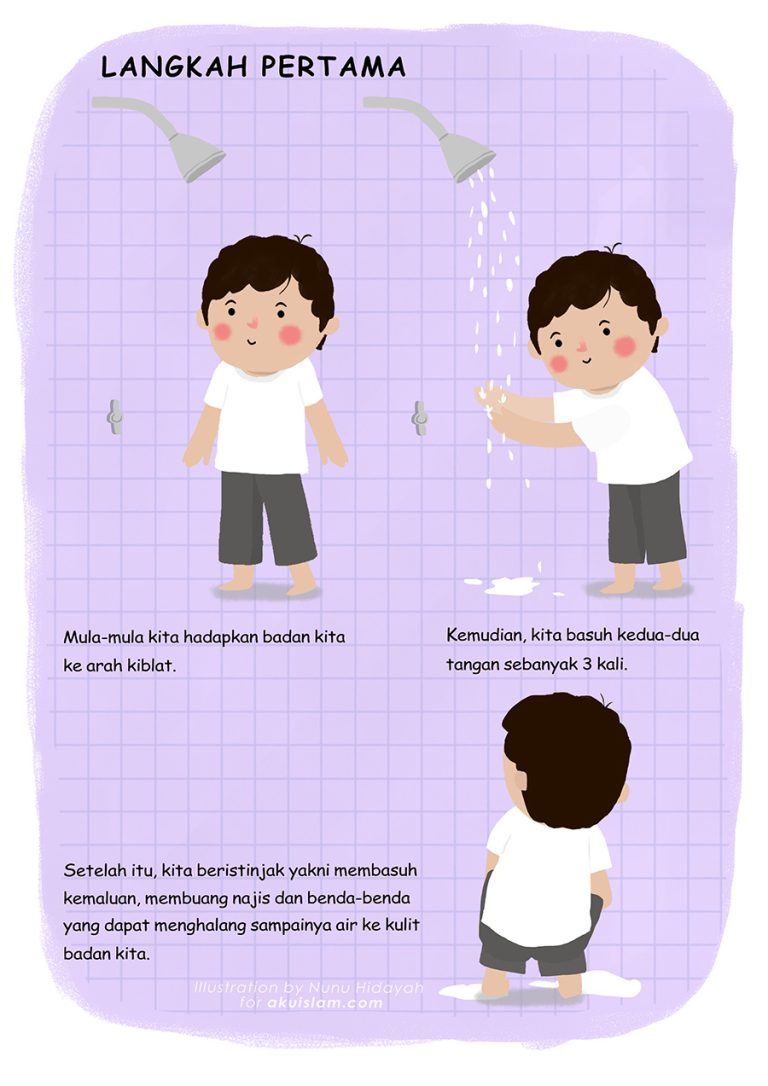 LANGKAH PERTAMA

Mula-mula kita hadapkan badan kita ke arah kiblat.

Kemudian, kita basuh kedua-dua tangan sebanyak 3 kali.

Setelah itu, kita beristinjak yakni membasuh kemaluan, membuang najis dan benda-benda yang dapat menghalang sampainya air ke kulit badan kita.

Illustration by Nunu Hidayah
for akuislam.com