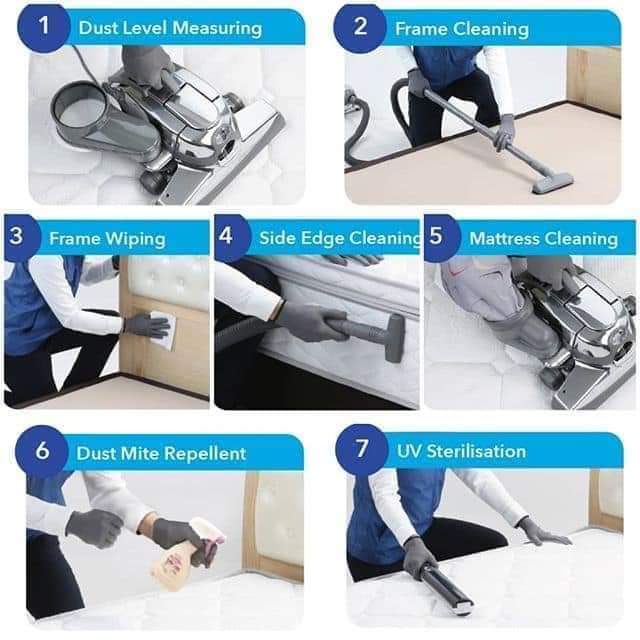 1 Dust Level Measuring

2 Frame Cleaning

3 Frame Wiping

4 Side Edge Cleaning

5 Mattress Cleaning

6 Dust Mite Repellent

7 UV Sterilisation